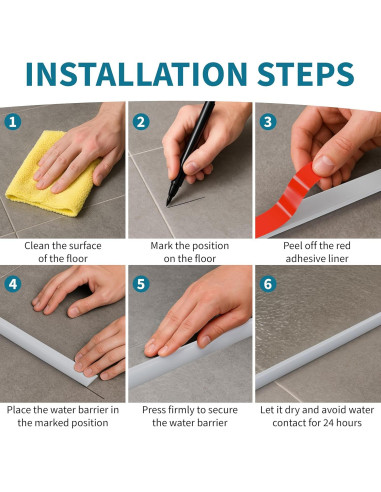 INSTALLATION STEPS

1
Clean the surface of the floor

2
Mark the position on the floor

3
Peel off the red adhesive liner

4
Place the water barrier in the marked position

5
Press firmly to secure the water barrier

6
Let it dry and avoid water contact for 24 hours