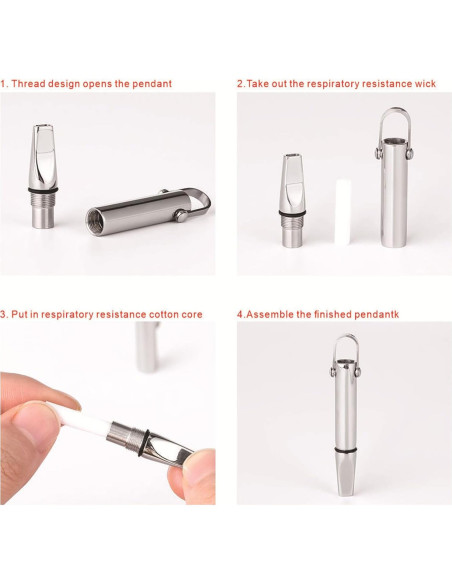 1. Thread design opens the pendant

2.Take out the respiratory resistance wick

3. Put in respiratory resistance cotton core

4.Assemble the finished pendantk