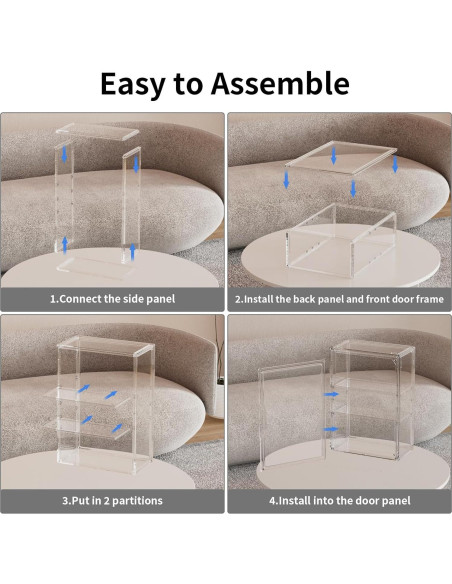 Easy to Assemble

1.Connect the side panel

2.Install the back panel and front door frame

3.Put in 2 partitions

4.Install into the door panel