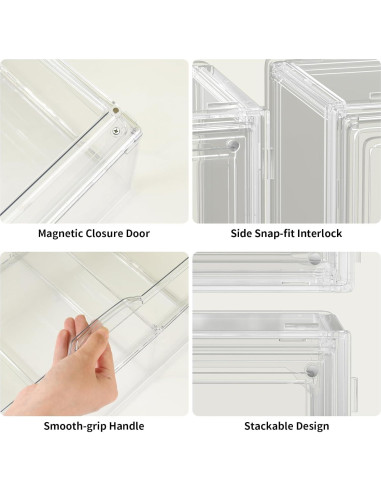 Magnetic Closure Door

Side Snap-fit Interlock

Smooth-grip Handle

Stackable Design