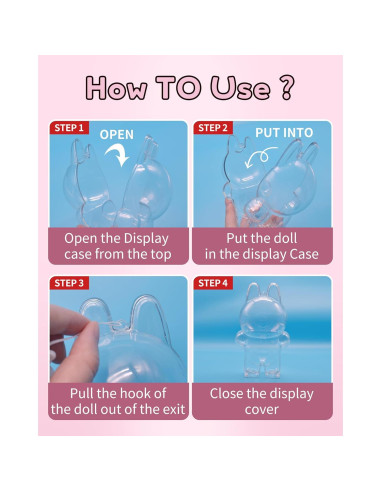 How TO Use ?

STEP 1
OPEN
Open the Display case from the top

STEP 2
PUT INTO
Put the doll in the display Case

STEP 3
Pull the hook of the doll out of the exit

STEP 4
Close the display cover