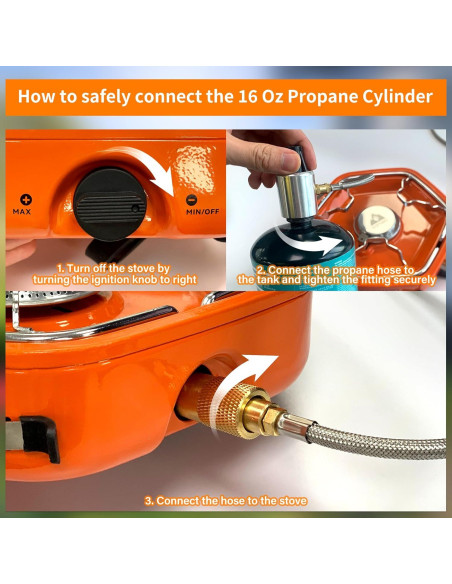 How to safely connect the 16 Oz Propane Cylinder

MAX

MIN/OFF

1. Turn off the stove by turning the ignition knob to right

2. Connect the propane hose to the tank and tighten the fitting securely

3. Connect the hose to the stove