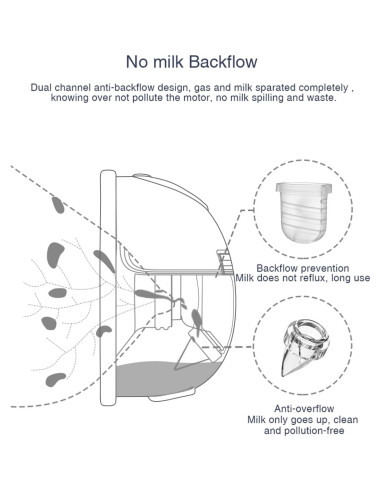 No milk Backflow

Dual channel anti-backflow design, gas and milk sparated completely , knowing over not pollute the motor, no milk spilling and waste.

Backflow prevention
Milk does not reflux, long use

Anti-overflow
Milk only goes up, clean and pollution-free