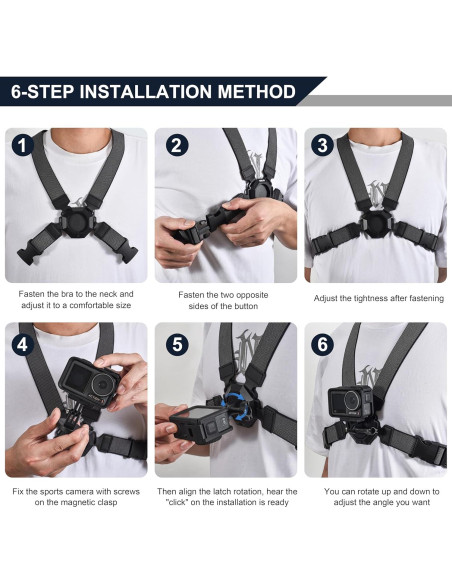 6-STEP INSTALLATION METHOD

1

Fasten the bra to the neck and adjust it to a comfortable size

2

Fasten the two opposite sides of the button

3

Adjust the tightness after fastening

4

Fix the sports camera with screws on the magnetic clasp

5

Then align the latch rotation, hear the "click" on the installation is ready

6

You can rotate up and down to adjust the angle you want