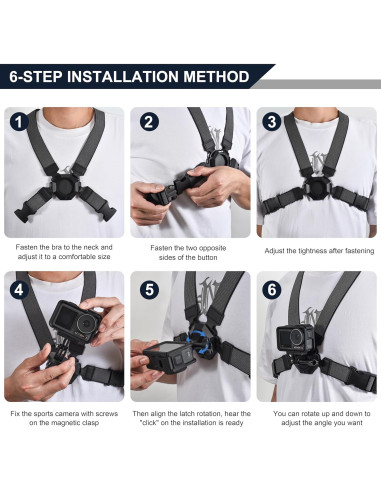 6-STEP INSTALLATION METHOD

1

Fasten the bra to the neck and adjust it to a comfortable size

2

Fasten the two opposite sides of the button

3

Adjust the tightness after fastening

4

Fix the sports camera with screws on the magnetic clasp

5

Then align the latch rotation, hear the "click" on the installation is ready

6

You can rotate up and down to adjust the angle you want