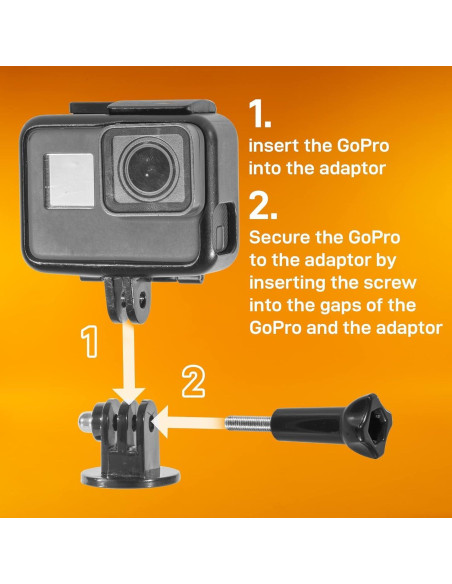 1.
insert the GoPro into the adaptor

2.
Secure the GoPro to the adaptor by inserting the screw into the gaps of the GoPro and the adaptor

1

2