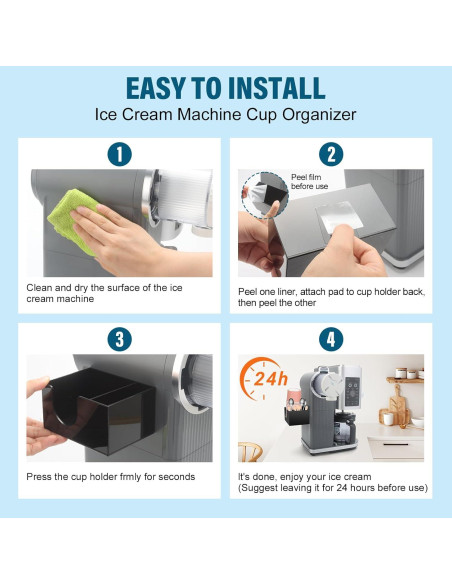 EASY TO INSTALL
Ice Cream Machine Cup Organizer

1

Clean and dry the surface of the ice cream machine

2

Peel film before use

Peel one liner, attach pad to cup holder back, then peel the other

3

Press the cup holder frmly for seconds

4

24h

It's done, enjoy your ice cream (Suggest leaving it for 24 hours before use)