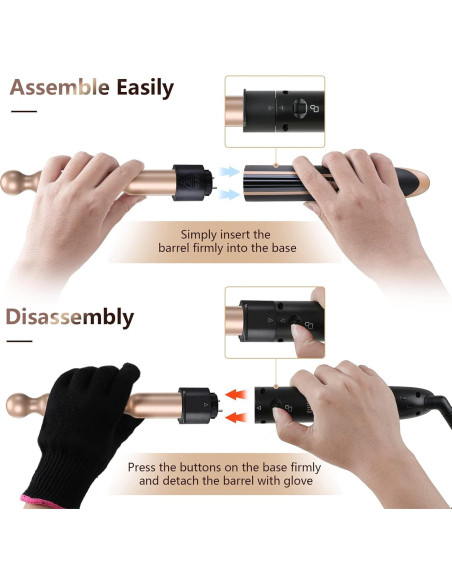 Assemble Easily

Simply insert the barrel firmly into the base

Disassembly

Press the buttons on the base firmly and detach the barrel with glove