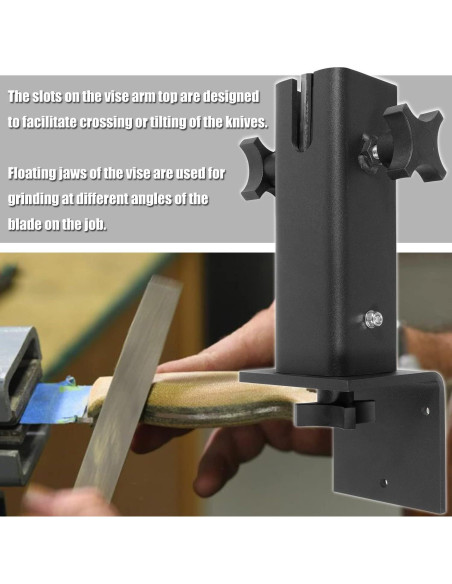 The slots on the vise arm top are designed to facilitate crossing or tilting of the knives.

Floating jaws of the vise are used for grinding at different angles of the blade on the job.