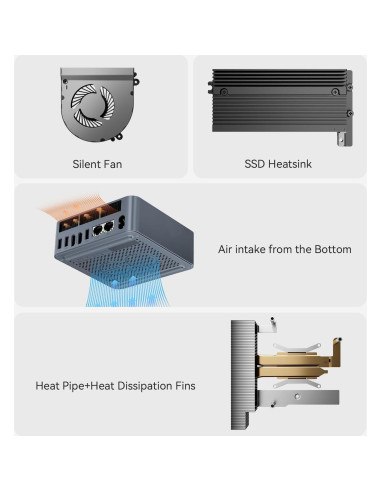 Silent Fan

SSD Heatsink

Air intake from the Bottom

Heat Pipe+Heat Dissipation Fins