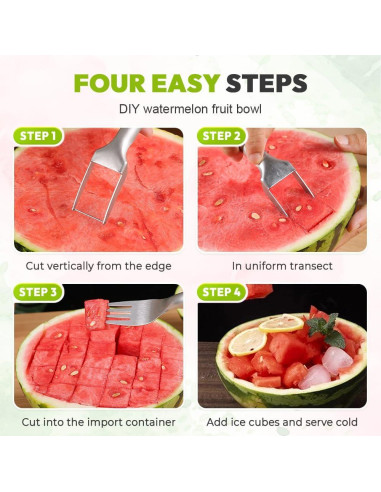 FOUR EASY STEPS

DIY watermelon fruit bowl

STEP 1

Cut vertically from the edge

STEP 2

In uniform transect

STEP 3

Cut into the import container

STEP 4

Add ice cubes and serve cold