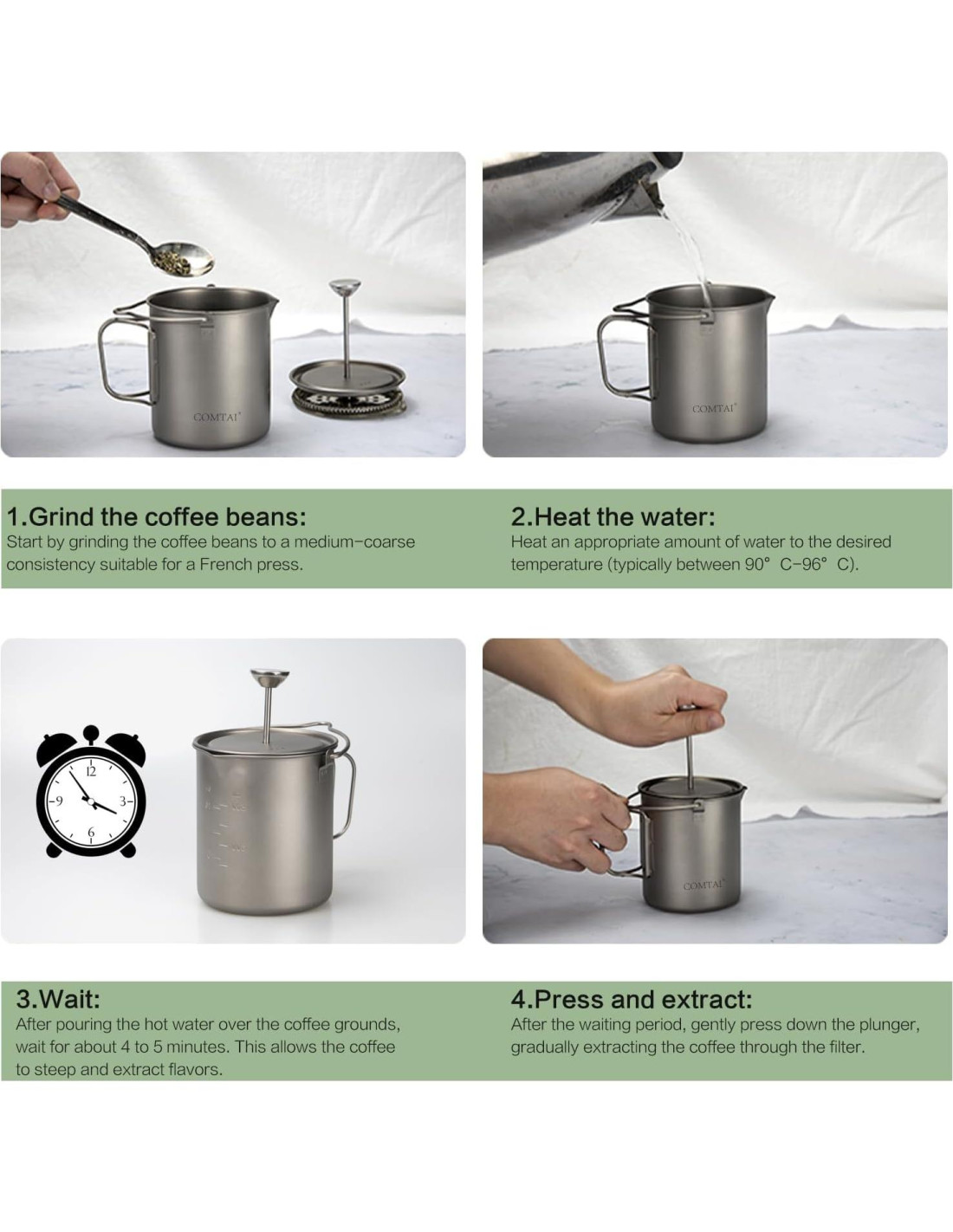 COMTAI

COMTAI

1.Grind the coffee beans:
Start by grinding the coffee beans to a medium-coarse consistency suitable for a French press.

2.Heat the water:
Heat an appropriate amount of water to the desired temperature (typically between 90° C-96° C).

12
9
3
6

COMTAI

3.Wait:
After pouring the hot water over the coffee grounds, wait for about 4 to 5 minutes. This allows the coffee to steep and extract flavors.

4.Press and extract:
After the waiting period, gently press down the plunger, gradually extracting the coffee through the filter.