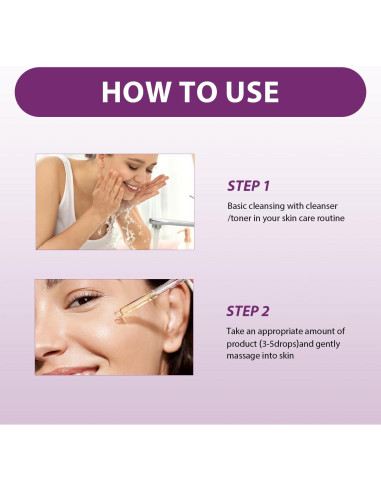 HOW TO USE

STEP 1

Basic cleansing with cleanser /toner in your skin care routine

STEP 2

Take an appropriate amount of product (3-5drops)and gently massage into skin