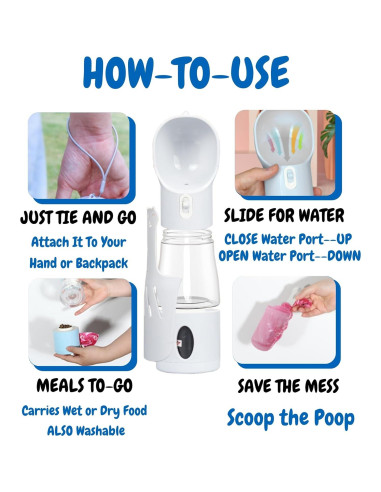 HOW-TO-USE

JUST TIE AND GO
Attach It To Your Hand or Backpack

SLIDE FOR WATER
CLOSE Water Port--UP
OPEN Water Port--DOWN

MEALS TO-GO
Carries Wet or Dry Food
ALSO Washable

SAVE THE MESS
Scoop the Poop