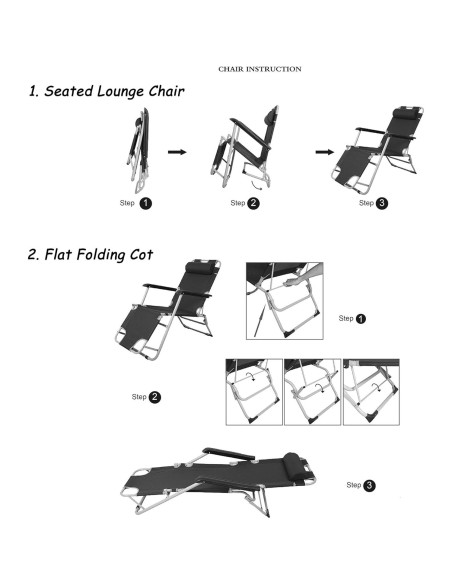 CHAIR INSTRUCTION

1. Seated Lounge Chair

Step 1

Step 2

Step 3

2. Flat Folding Cot

Step 1

Step 2

Step 3