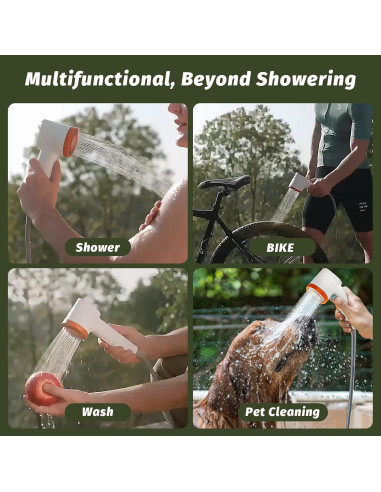 Multifunctional, Beyond Showering

Shower

BIKE

Wash

Pet Cleaning