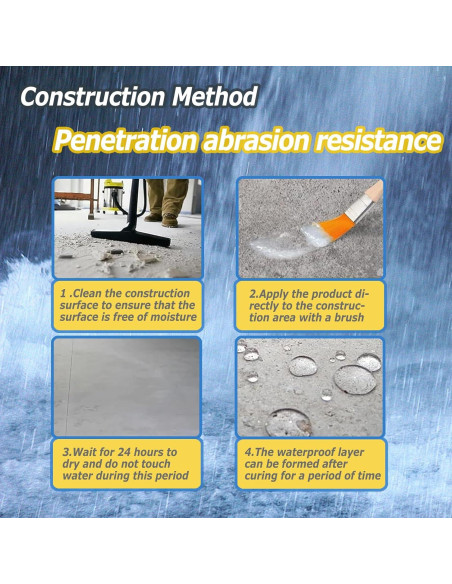 Construction Method

Penetration abrasion resistance

1 .Clean the construction surface to ensure that the surface is free of moisture

2.Apply the product directly to the construction area with a brush

3.Wait for 24 hours to dry and do not touch water during this period

4.The waterproof layer can be formed after curing for a period of time