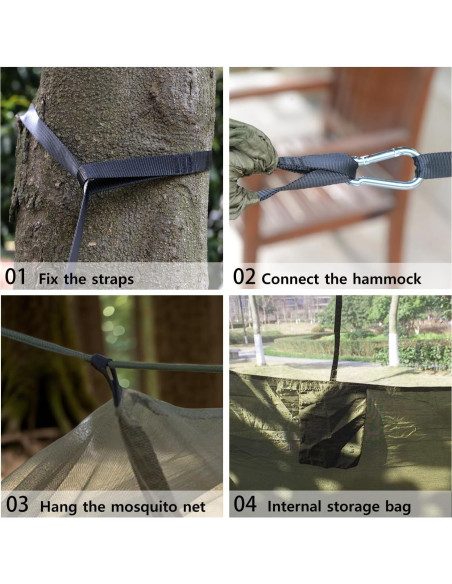 01 Fix the straps

02 Connect the hammock

03 Hang the mosquito net

04 Internal storage bag