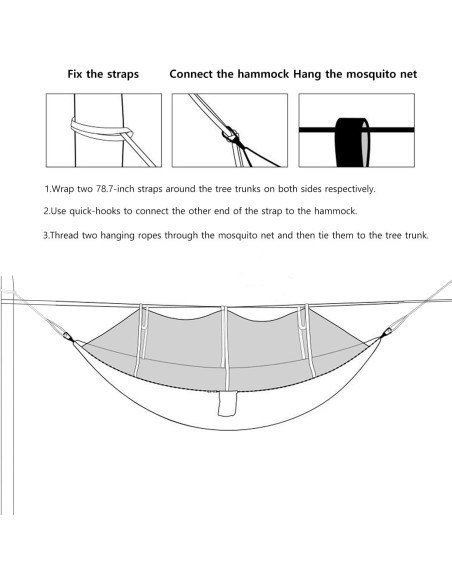 Fix the straps

Connect the hammock

Hang the mosquito net

1.Wrap two 78.7-inch straps around the tree trunks on both sides respectively.

2.Use quick-hooks to connect the other end of the strap to the hammock.

3.Thread two hanging ropes through the mosquito net and then tie them to the tree trunk.