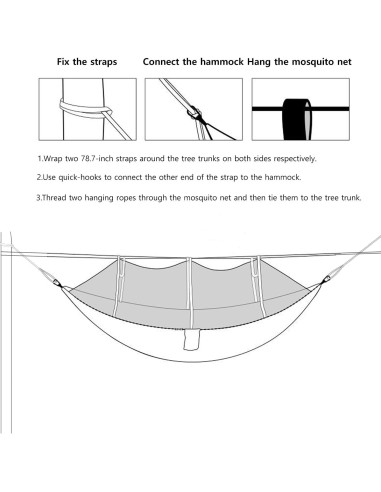 Fix the straps

Connect the hammock

Hang the mosquito net

1.Wrap two 78.7-inch straps around the tree trunks on both sides respectively.

2.Use quick-hooks to connect the other end of the strap to the hammock.

3.Thread two hanging ropes through the mosquito net and then tie them to the tree trunk.