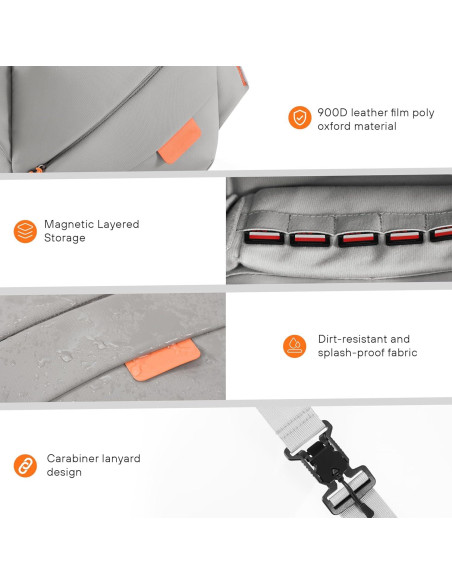 900D leather film poly oxford material

Magnetic Layered Storage

Dirt-resistant and splash-proof fabric

Carabiner lanyard design