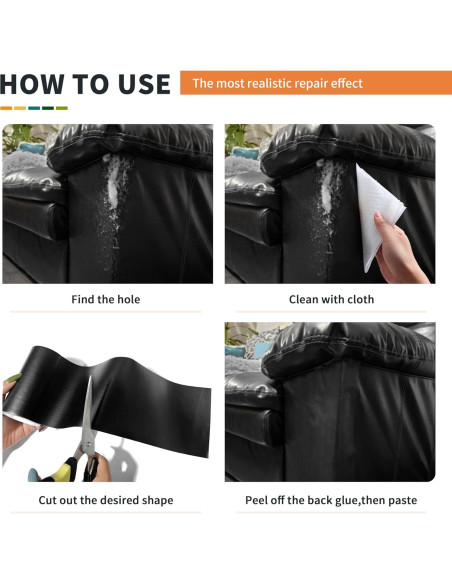 HOW TO USE

The most realistic repair effect

Find the hole

Clean with cloth

Cut out the desired shape

Peel off the back glue,then paste