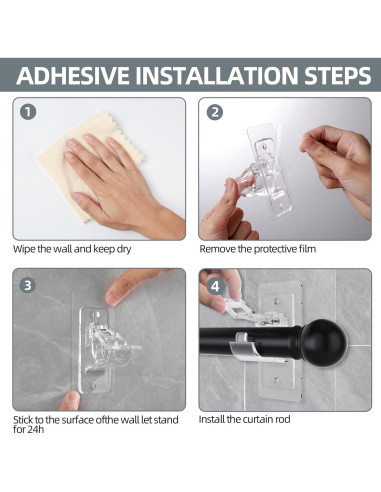 ADHESIVE INSTALLATION STEPS

1

Wipe the wall and keep dry

2

Remove the protective film

3

Stick to the surface ofthe wall let stand for 24h

4

Install the curtain rod