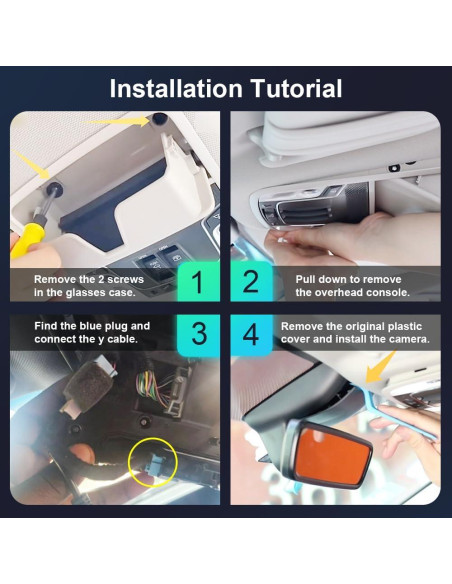 Installation Tutorial

Remove the 2 screws in the glasses case.

1

2

Pull down to remove the overhead console.

Find the blue plug and connect the y cable.

3

4

Remove the original plastic cover and install the camera.