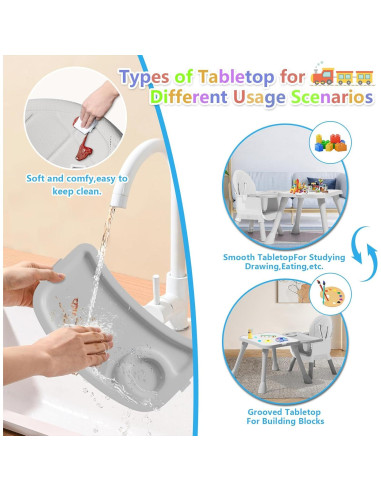 Types of Tabletop for
Different Usage Scenarios

Soft and comfy,easy to keep clean.

Smooth TabletopFor Studying Drawing,Eating,etc.

Grooved Tabletop For Building Blocks