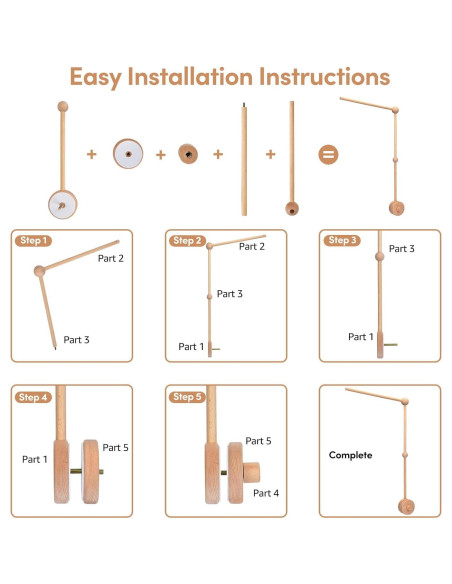 Easy Installation Instructions

+ + + + =

Step 1
Part 2
Part 3

Step 2
Part 2
Part 3
Part 1

Step 3
Part 3
Part 1

Step 4
Part 1
Part 5

Step 5
Part 5
Part 4

Complete