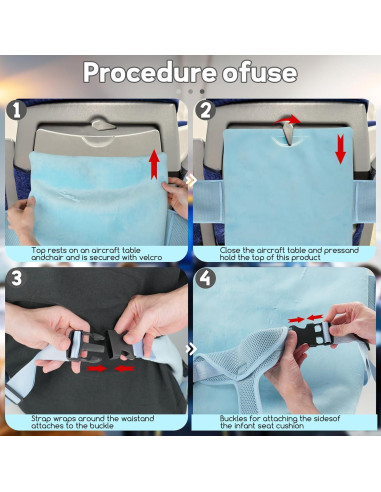 Procedure ofuse

1

Top rests on an aircraft table andchair and is secured with velcro

2

Close the aircraft table and pressand hold the top of this product

3

Strap wraps around the waistand attaches to the buckle

4

Buckles for attaching the sidesof the infant seat cushion