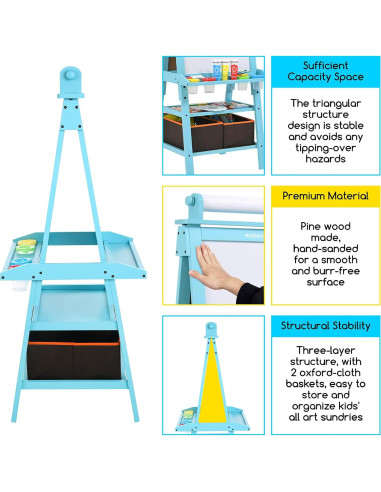 Sufficient Capacity Space

The triangular structure design is stable and avoids any tipping-over hazards

Premium Material

Pine wood made, hand-sanded for a smooth and burr-free surface

Structural Stability

Three-layer structure, with 2 oxford-cloth baskets, easy to store and organize kids' all art sundries