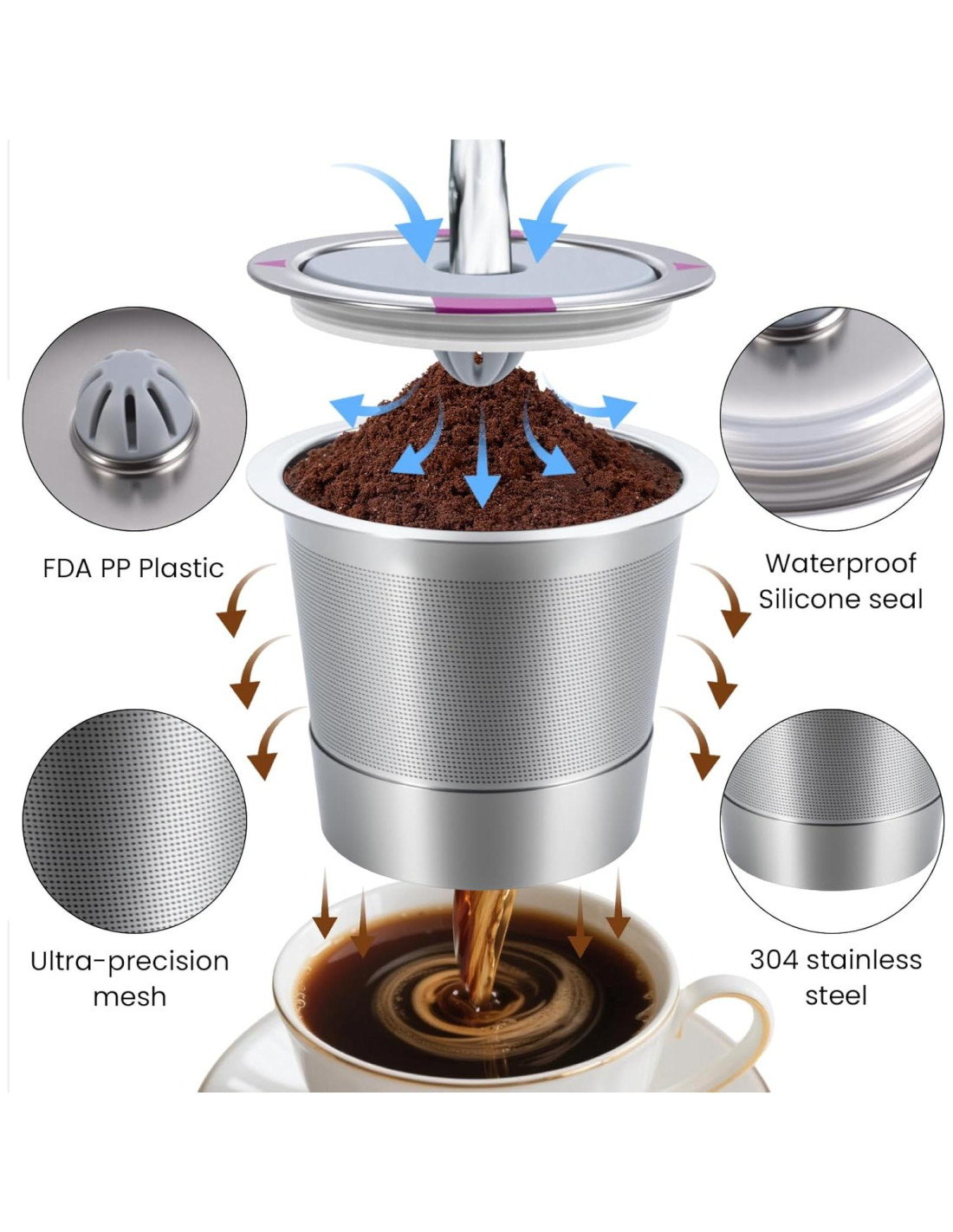 FDA PP Plastic

Waterproof Silicone seal

Ultra-precision mesh

304 stainless steel