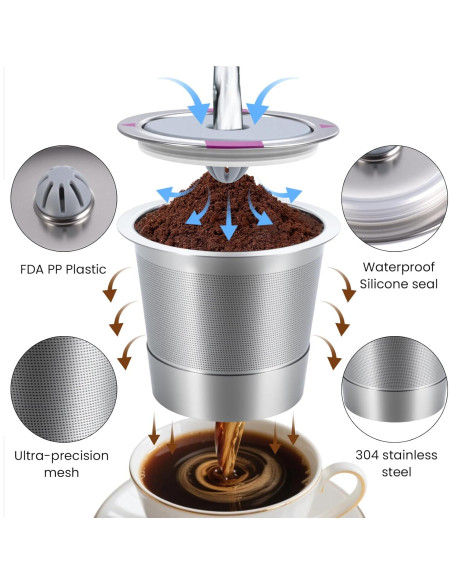 FDA PP Plastic

Waterproof Silicone seal

Ultra-precision mesh

304 stainless steel