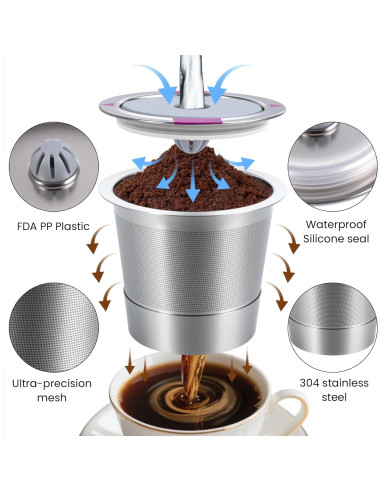 FDA PP Plastic

Waterproof Silicone seal

Ultra-precision mesh

304 stainless steel