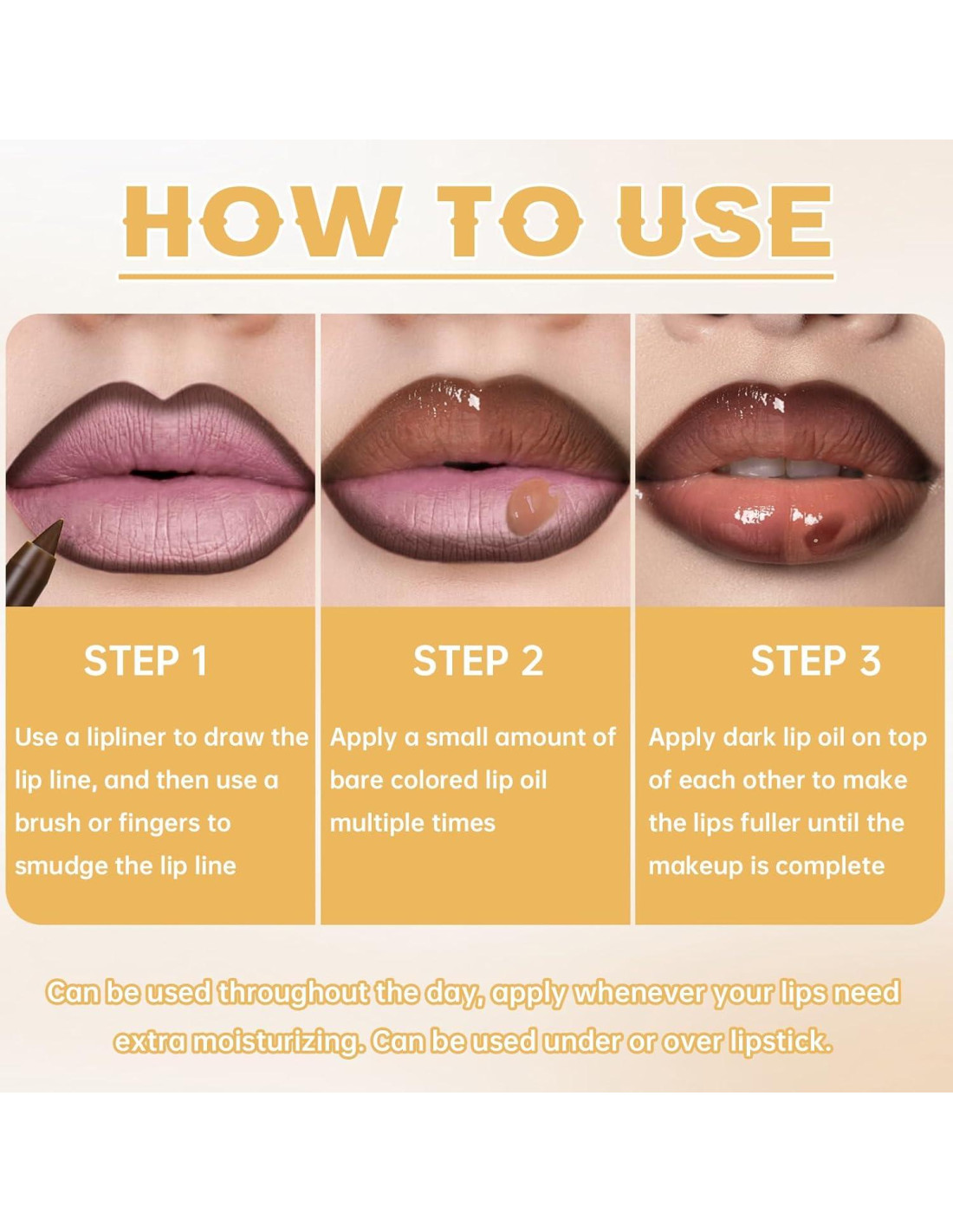 HOW TO USE

STEP 1

Use a lipliner to draw the lip line, and then use a brush or fingers to smudge the lip line

STEP 2

Apply a small amount of bare colored lip oil multiple times

STEP 3

Apply dark lip oil on top of each other to make the lips fuller until the makeup is complete

Can be used throughout the day, apply whenever your lips need extra moisturizing. Can be used under or over lipstick.