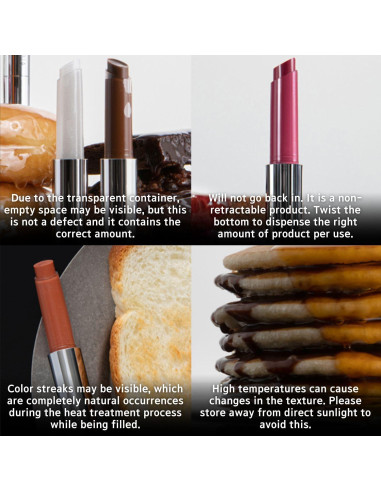 Due to the transparent container, empty space may be visible, but this is not a defect and it contains the correct amount.

Will not go back in. It is a non-retractable product. Twist the bottom to dispense the right amount of product per use.

Color streaks may be visible, which are completely natural occurrences during the heat treatment process while being filled.

High temperatures can cause changes in the texture. Please store away from direct sunlight to avoid this.