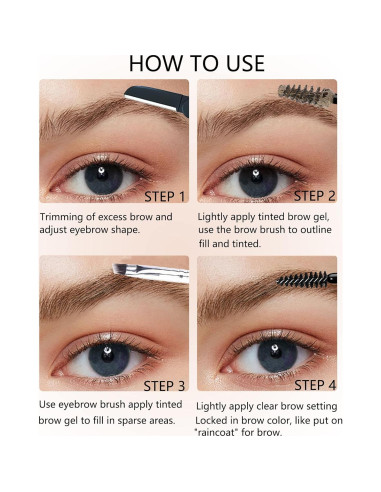 HOW TO USE

STEP 1

Trimming of excess brow and adjust eyebrow shape.

STEP 2

Lightly apply tinted brow gel, use the brow brush to outline fill and tinted.

STEP 3

Use eyebrow brush apply tinted brow gel to fill in sparse areas.

STEP 4

Lightly apply clear brow setting Locked in brow color, like put on "raincoat" for brow.