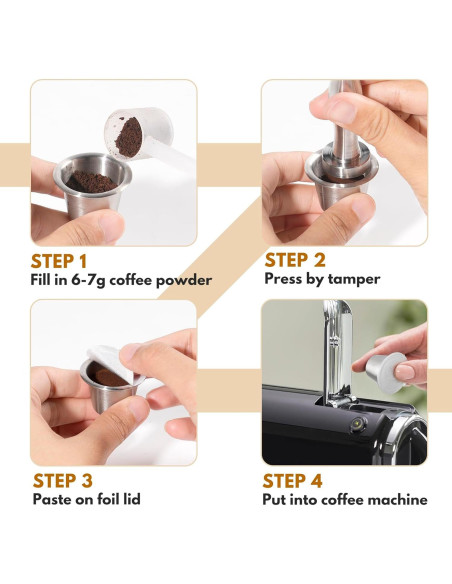 STEP 1
Fill in 6-7g coffee powder

STEP 2
Press by tamper

STEP 3
Paste on foil lid

STEP 4
Put into coffee machine