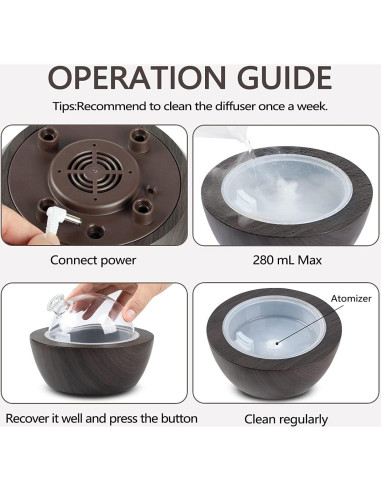 OPERATION GUIDE

Tips:Recommend to clean the diffuser once a week.

Connect power

280 mL Max

Recover it well and press the button

Atomizer

Clean regularly