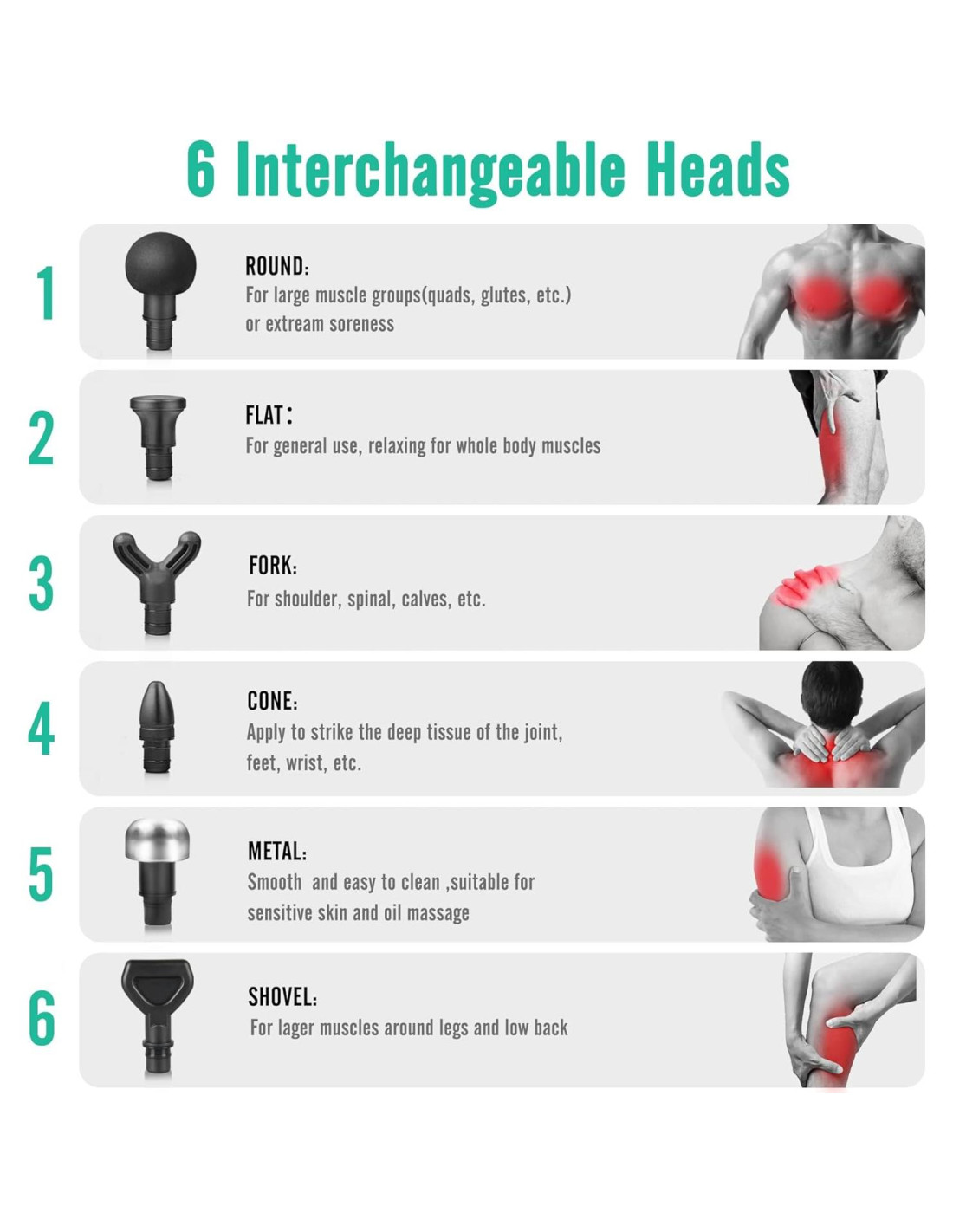 6 Interchangeable Heads

1

ROUND:
For large muscle groups(quads, glutes, etc.) or extream soreness

2

FLAT:
For general use, relaxing for whole body muscles

3

FORK:
For shoulder, spinal, calves, etc.

4

CONE:
Apply to strike the deep tissue of the joint, feet, wrist, etc.

5

METAL:
Smooth and easy to clean ,suitable for sensitive skin and oil massage

6

SHOVEL:
For lager muscles around legs and low back