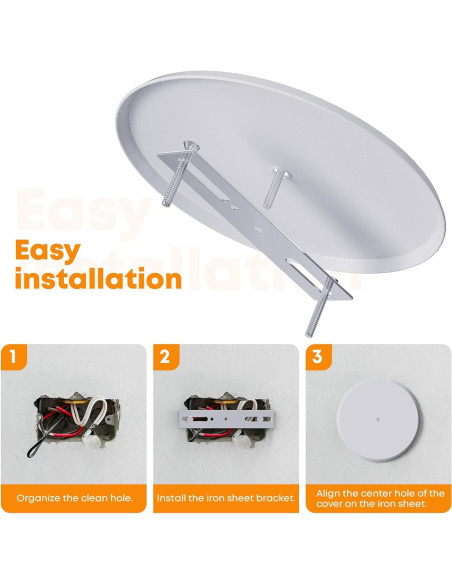 Easy installation

1

Organize the clean hole.

2

Install the iron sheet bracket.

3

Align the center hole of the cover on the iron sheet.