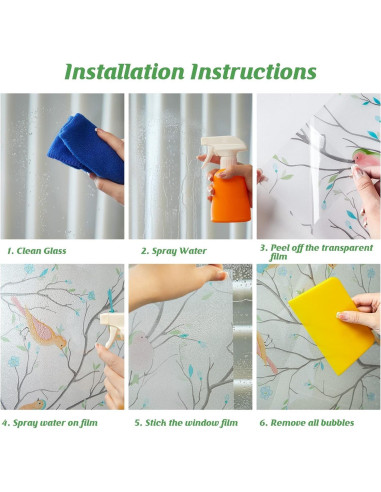 Installation Instructions

1. Clean Glass

2. Spray Water

3. Peel off the transparent film

4. Spray water on film

5. Stick the window film

6. Remove all bubbles