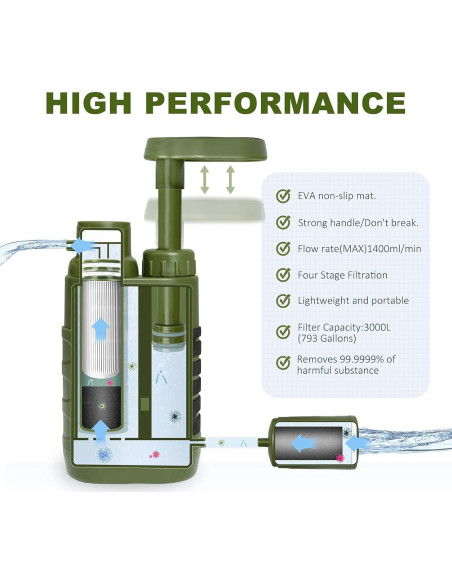 HIGH PERFORMANCE

EVA non-slip mat.

Strong handle/Don't break.

Flow rate(MAX)1400ml/min

Four Stage Filtration

Lightweight and portable

Filter Capacity:3000L (793 Gallons)

Removes 99.9999% of harmful substance