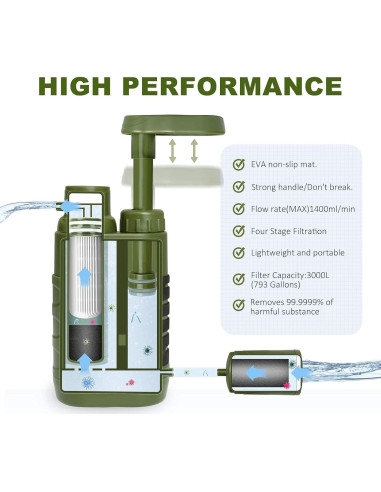 HIGH PERFORMANCE

EVA non-slip mat.

Strong handle/Don't break.

Flow rate(MAX)1400ml/min

Four Stage Filtration

Lightweight and portable

Filter Capacity:3000L (793 Gallons)

Removes 99.9999% of harmful substance