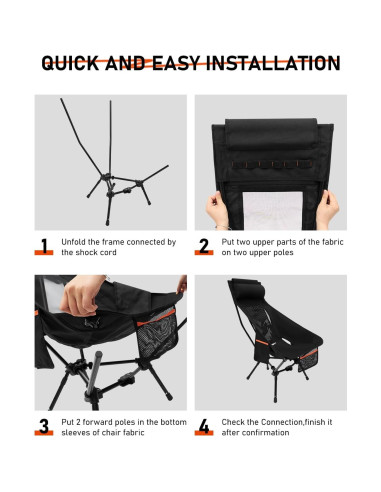 QUICK AND EASY INSTALLATION

1 Unfold the frame connected by the shock cord

2 Put two upper parts of the fabric on two upper poles

3 Put 2 forward poles in the bottom sleeves of chair fabric

4 Check the Connection,finish it after confirmation