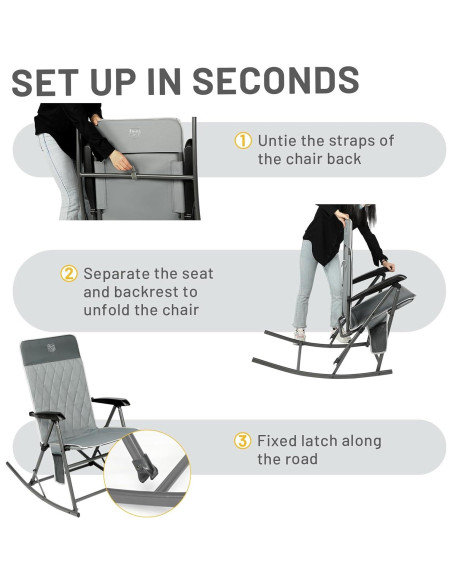 SET UP IN SECONDS

① Untie the straps of the chair back

② Separate the seat and backrest to unfold the chair

③ Fixed latch along the road