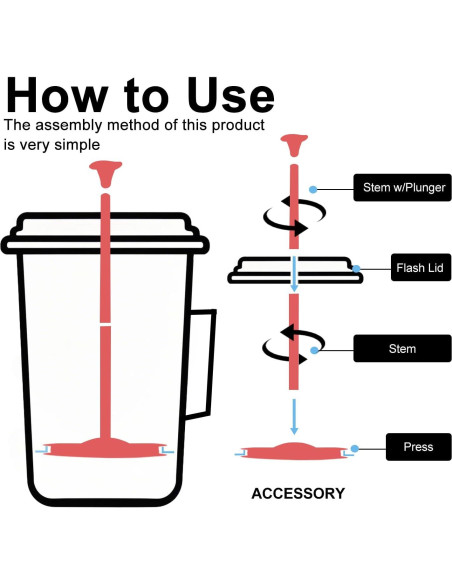 How to Use
The assembly method of this product is very simple

Stem w/Plunger

Flash Lid

Stem

Press

ACCESSORY