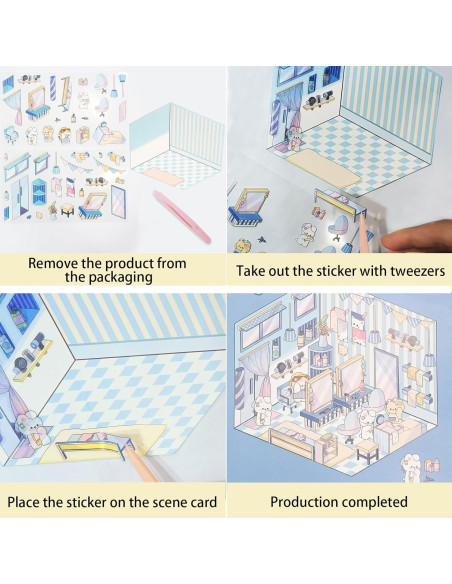 Remove the product from the packaging

Take out the sticker with tweezers

Place the sticker on the scene card

Production completed