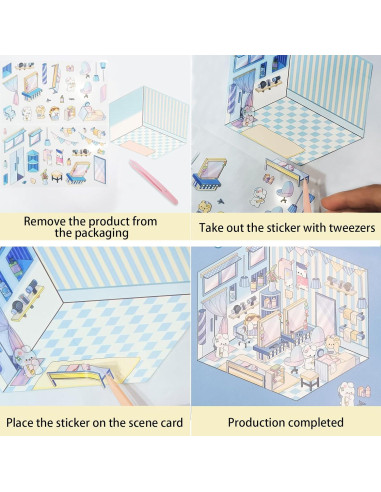 Remove the product from the packaging

Take out the sticker with tweezers

Place the sticker on the scene card

Production completed